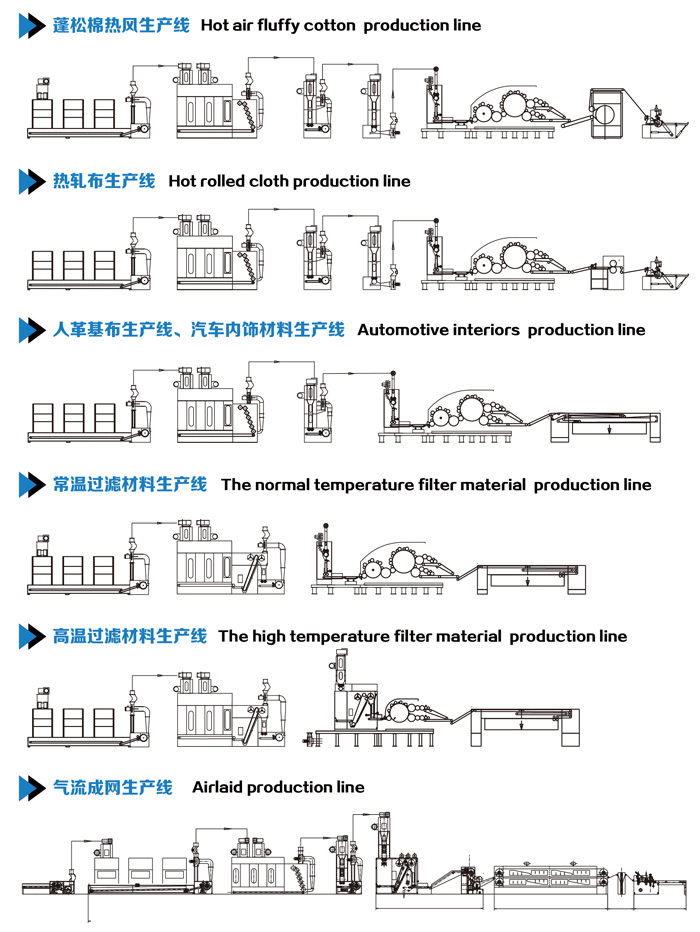 蓬松棉热风生产线 Hot air fluffy cotton production line

热轧布生产线 Hot rolled cloth production line

人革基布生产线、汽车内饰材料生产线 Automotive interiors production line

常温过滤材料生产线 The normal temperature filter material production line

高温过滤材料生产线 The high temperature filter material production line

气流成网生产线 Airlaid production line